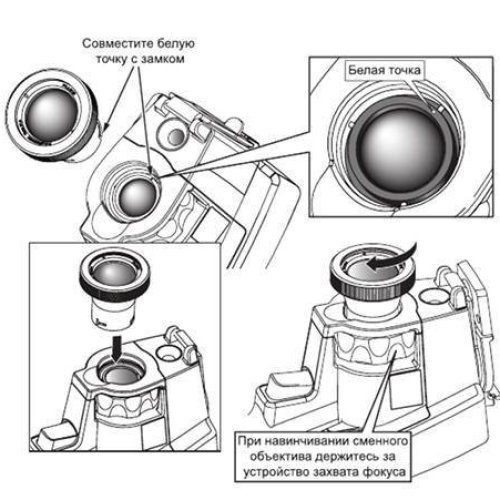 Совместите белую точку с замком

Белая точка

При навинчивании сменного объектива держитесь за устройство захвата фокуса