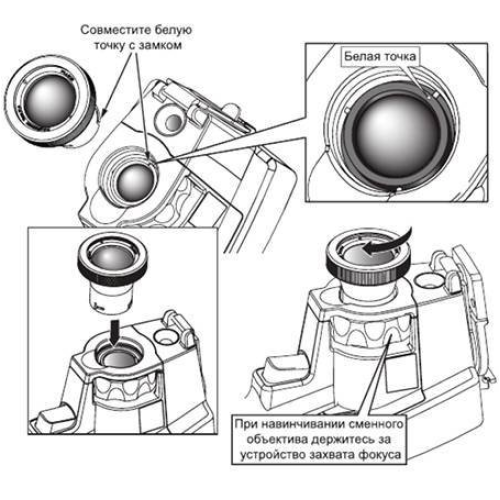 Совместите белую точку с замком

Белая точка

При навинчивании сменного объектива держитесь за устройство захвата фокуса